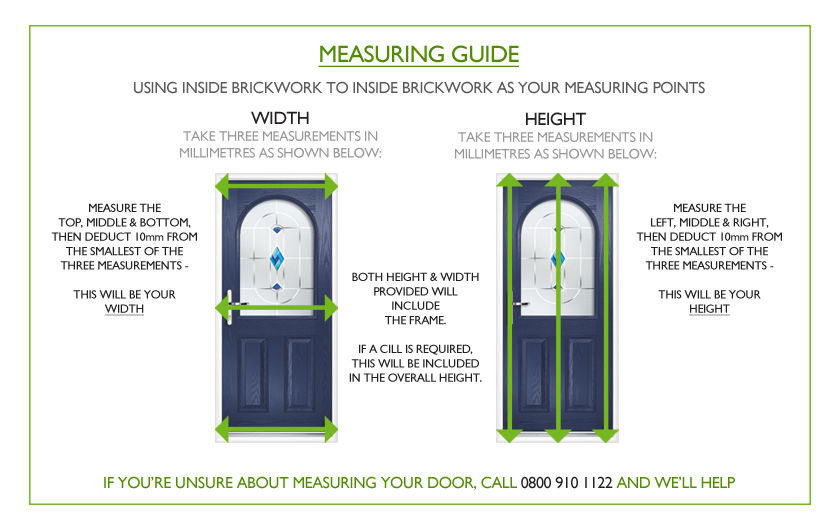 MEASURING GUIDE

USING INSIDE BRICKWORK TO INSIDE BRICKWORK AS YOUR MEASURING POINTS

WIDTH

TAKE THREE MEASUREMENTS IN MILLIMETRES AS SHOWN BELOW:

MEASURE THE TOP, MIDDLE & BOTTOM, THEN DEDUCT 10mm FROM THE SMALLEST OF THE THREE MEASUREMENTS -

THIS WILL BE YOUR WIDTH

BOTH HEIGHT & WIDTH PROVIDED WILL INCLUDE THE FRAME.

IF A CILL IS REQUIRED, THIS WILL BE INCLUDED IN THE OVERALL HEIGHT.

HEIGHT

TAKE THREE MEASUREMENTS IN MILLIMETRES AS SHOWN BELOW:

MEASURE THE LEFT, MIDDLE & RIGHT, THEN DEDUCT 10mm FROM THE SMALLEST OF THE THREE MEASUREMENTS -

THIS WILL BE YOUR HEIGHT

IF YOU'RE UNSURE ABOUT MEASURING YOUR DOOR, CALL 0800 910 1122 AND WE'LL HELP